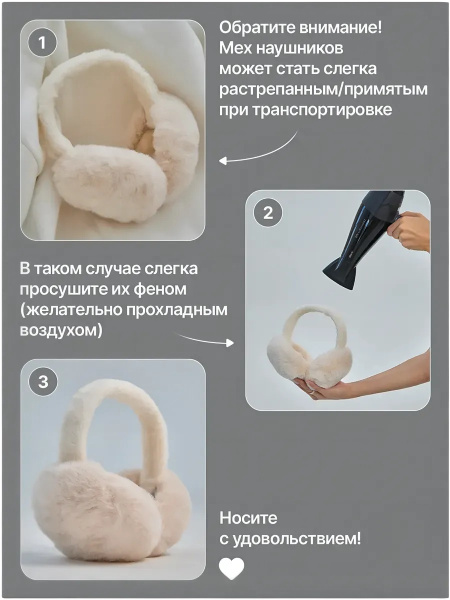 1

Обратите внимание! Мех наушников может стать слегка растрепанным/примятым при транспортировке

2

В таком случае слегка просушите их феном (желательно прохладным воздухом)

3

Носите с удовольствием!